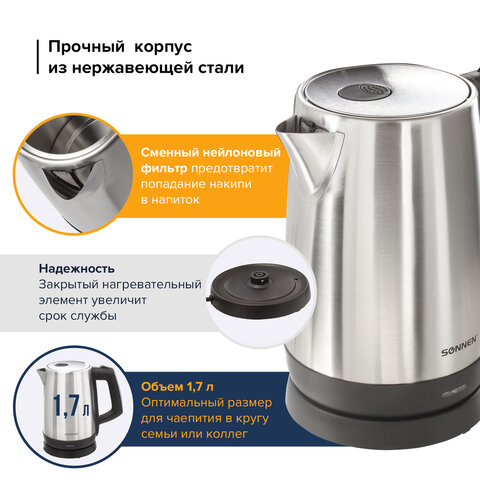 Прочный корпус из нержавеющей стали

Сменный нейлоновый фильтр предотвратит попадание накипи в напиток

Надежность
Закрытый нагревательный элемент увеличит срок службы

SONNEN

1,7 л

Объем 1,7 л
Оптимальный размер для чаепития в кругу семьи или коллег