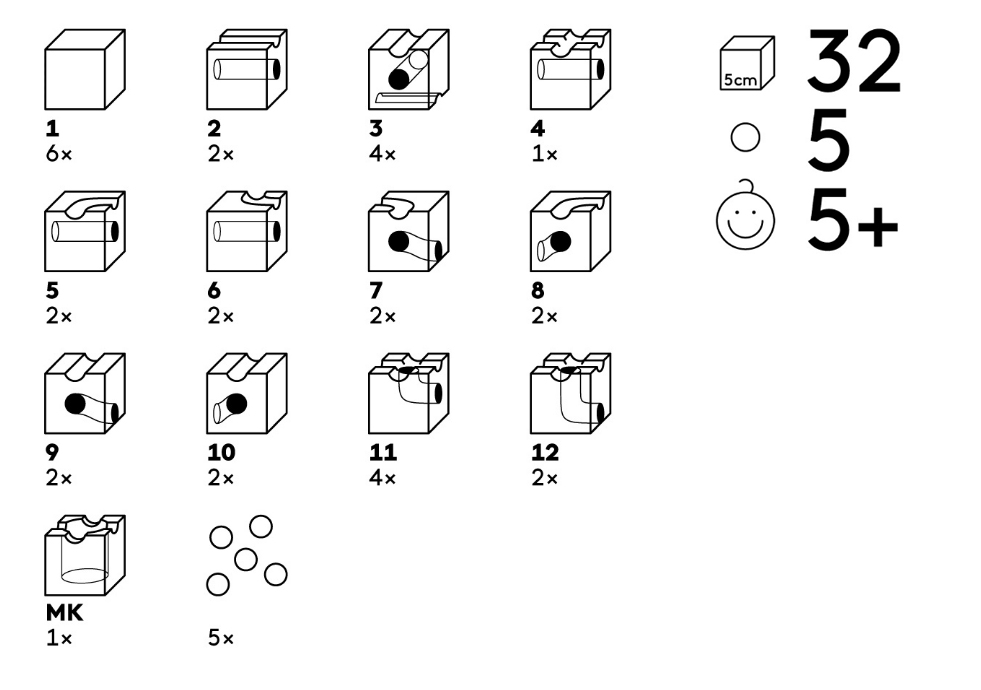 1
6×

2
2×

3
4×

4
1×

5
2×

6
2×

7
2×

8
2×

9
2×

10
2×

11
4×

12
2×

MK
1×

5×

5cm
32

5

5+